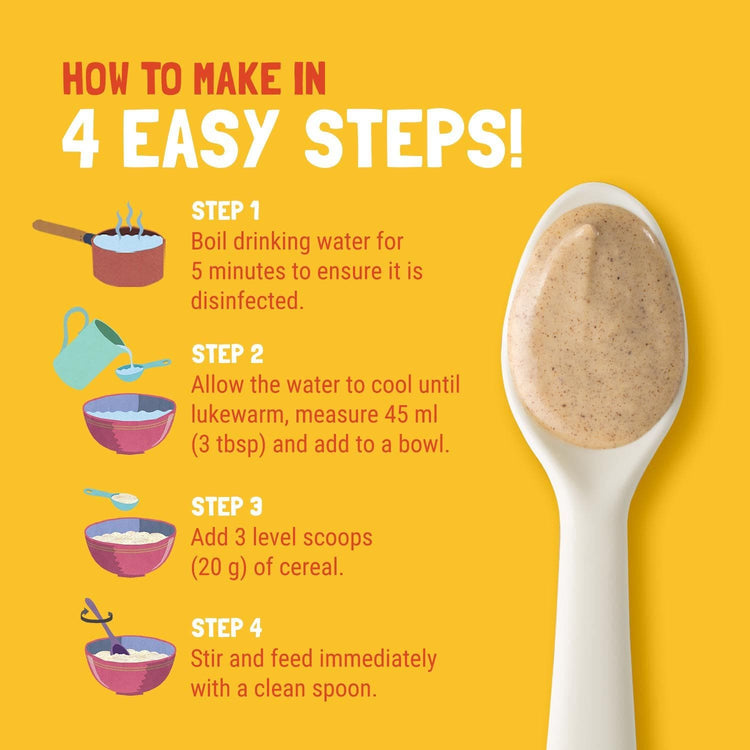 HOW TO MAKE IN
4 EASY STEPS!

STEP 1
Boil drinking water for 5 minutes to ensure it is disinfected.

STEP 2
Allow the water to cool until lukewarm, measure 45 ml (3 tbsp) and add to a bowl.

STEP 3
Add 3 level scoops (20 g) of cereal.

STEP 4
Stir and feed immediately with a clean spoon.