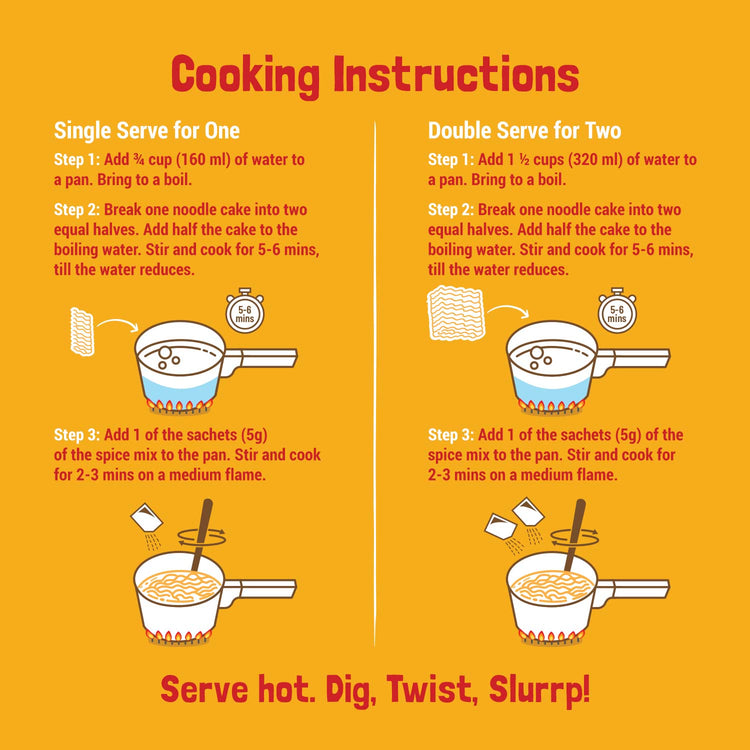 Cooking Instructions

Single Serve for One

Step 1: Add ¾ cup (160 ml) of water to a pan. Bring to a boil.

Step 2: Break one noodle cake into two equal halves. Add half the cake to the boiling water. Stir and cook for 5-6 mins, till the water reduces.

5-6 mins

Step 3: Add 1 of the sachets (5g) of the spice mix to the pan. Stir and cook for 2-3 mins on a medium flame.

Double Serve for Two

Step 1: Add 1 ½ cups (320 ml) of water to a pan. Bring to a boil.

Step 2: Break one noodle cake into two equal halves. Add half the cake to the boiling water. Stir and cook for 5-6 mins, till the water reduces.

5-6 mins

Step 3: Add 1 of the sachets (5g) of the spice mix to the pan. Stir and cook for 2-3 mins on a medium flame.

Serve hot. Dig, Twist, Slurrp!