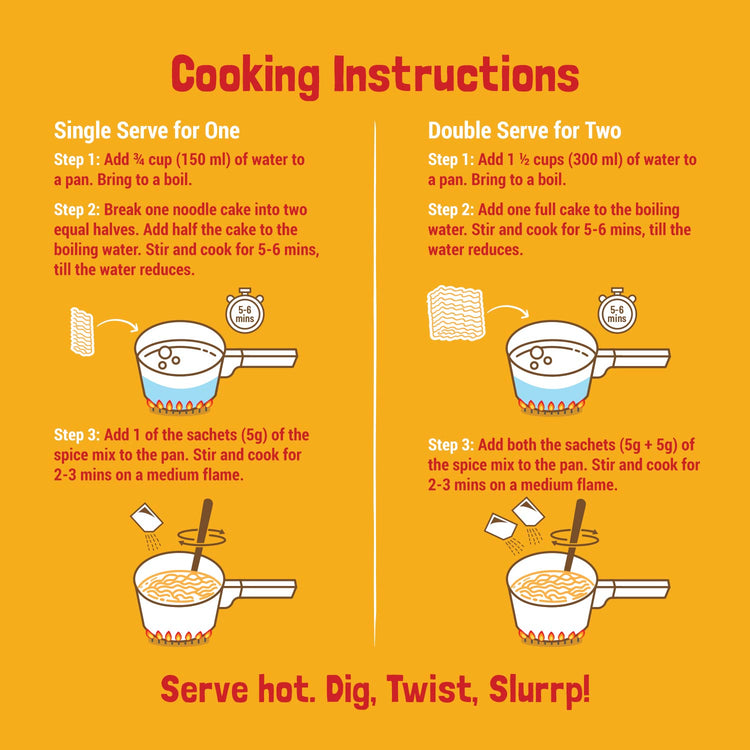 Cooking Instructions

Single Serve for One

Step 1: Add ¾ cup (150 ml) of water to a pan. Bring to a boil.

Step 2: Break one noodle cake into two equal halves. Add half the cake to the boiling water. Stir and cook for 5-6 mins, till the water reduces.

5-6 mins

Step 3: Add 1 of the sachets (5g) of the spice mix to the pan. Stir and cook for 2-3 mins on a medium flame.

Double Serve for Two

Step 1: Add 1 ½ cups (300 ml) of water to a pan. Bring to a boil.

Step 2: Add one full cake to the boiling water. Stir and cook for 5-6 mins, till the water reduces.

5-6 mins

Step 3: Add both the sachets (5g + 5g) of the spice mix to the pan. Stir and cook for 2-3 mins on a medium flame.

Serve hot. Dig, Twist, Slurrp!