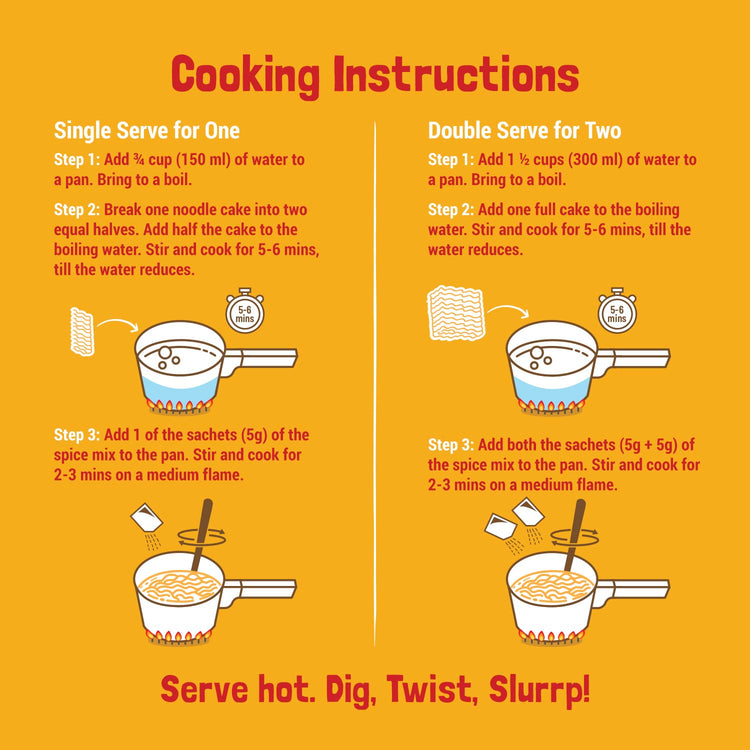 Cooking Instructions

Single Serve for One

Step 1: Add ¾ cup (150 ml) of water to a pan. Bring to a boil.

Step 2: Break one noodle cake into two equal halves. Add half the cake to the boiling water. Stir and cook for 5-6 mins, till the water reduces.

5-6 mins

Step 3: Add 1 of the sachets (5g) of the spice mix to the pan. Stir and cook for 2-3 mins on a medium flame.

Double Serve for Two

Step 1: Add 1 ½ cups (300 ml) of water to a pan. Bring to a boil.

Step 2: Add one full cake to the boiling water. Stir and cook for 5-6 mins, till the water reduces.

5-6 mins

Step 3: Add both the sachets (5g + 5g) of the spice mix to the pan. Stir and cook for 2-3 mins on a medium flame.

Serve hot. Dig, Twist, Slurrp!