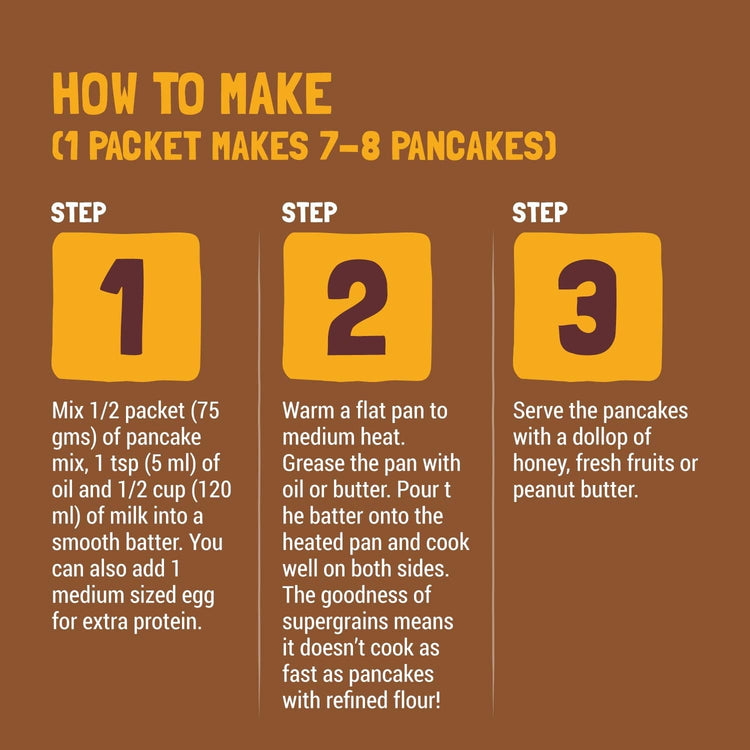 HOW TO MAKE
(1 PACKET MAKES 7-8 PANCAKES)

STEP
1
Mix 1/2 packet (75 gms) of pancake mix, 1 tsp (5 ml) of oil and 1/2 cup (120 ml) of milk into a smooth batter. You can also add 1 medium sized egg for extra protein.

STEP
2
Warm a flat pan to medium heat. Grease the pan with oil or butter. Pour t he batter onto the heated pan and cook well on both sides. The goodness of supergrains means it doesn't cook as fast as pancakes with refined flour!

STEP
3
Serve the pancakes with a dollop of honey, fresh fruits or peanut butter.