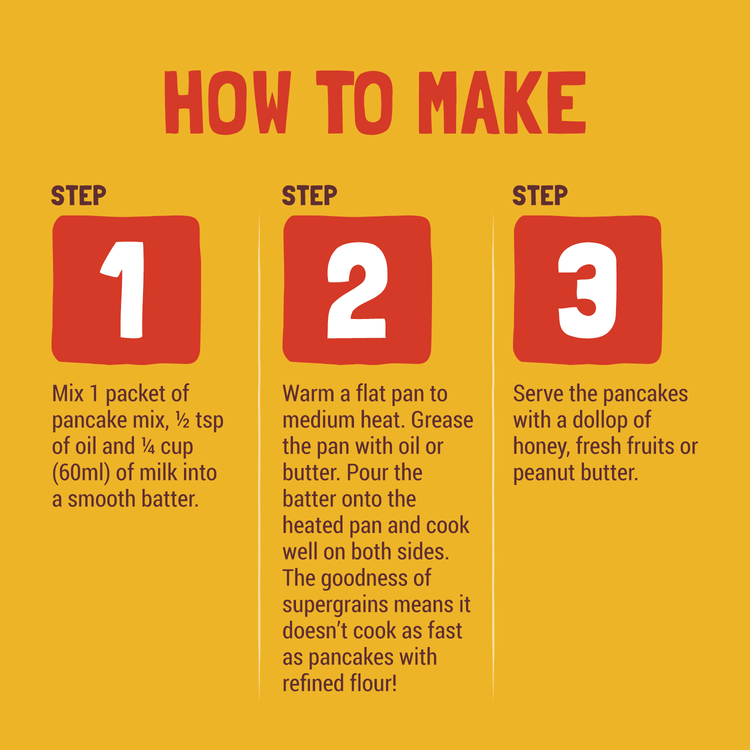 HOW TO MAKE

STEP
1
Mix 1 packet of pancake mix, ½ tsp of oil and ¼ cup (60ml) of milk into a smooth batter.

STEP
2
Warm a flat pan to medium heat. Grease the pan with oil or butter. Pour the batter onto the heated pan and cook well on both sides. The goodness of supergrains means it doesn't cook as fast as pancakes with refined flour!

STEP
3
Serve the pancakes with a dollop of honey, fresh fruits or peanut butter.