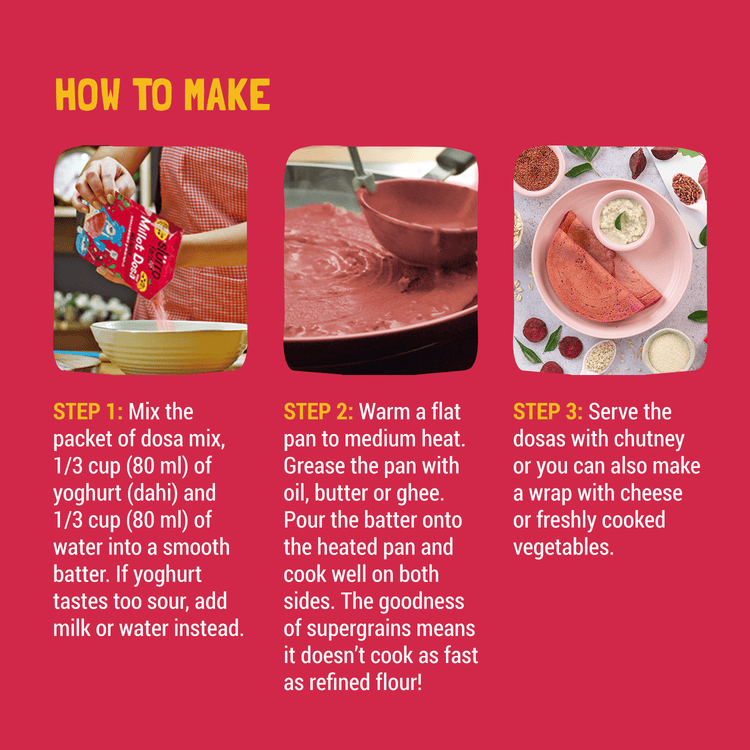 HOW TO MAKE

slurrp farm
Millet Dosa

STEP 1: Mix the packet of dosa mix, 1/3 cup (80 ml) of yoghurt (dahi) and 1/3 cup (80 ml) of water into a smooth batter. If yoghurt tastes too sour, add milk or water instead.

STEP 2: Warm a flat pan to medium heat. Grease the pan with oil, butter or ghee. Pour the batter onto the heated pan and cook well on both sides. The goodness of supergrains means it doesn't cook as fast as refined flour!

STEP 3: Serve the dosas with chutney or you can also make a wrap with cheese or freshly cooked vegetables.