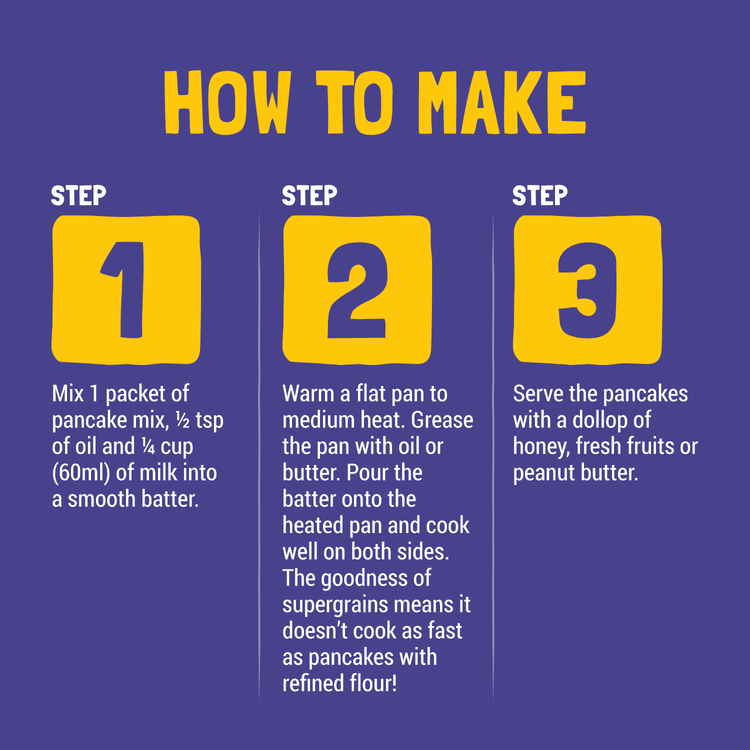 HOW TO MAKE

STEP
1
Mix 1 packet of pancake mix, ½ tsp of oil and ¼ cup (60ml) of milk into a smooth batter.

STEP
2
Warm a flat pan to medium heat. Grease the pan with oil or butter. Pour the batter onto the heated pan and cook well on both sides. The goodness of supergrains means it doesn't cook as fast as pancakes with refined flour!

STEP
3
Serve the pancakes with a dollop of honey, fresh fruits or peanut butter.