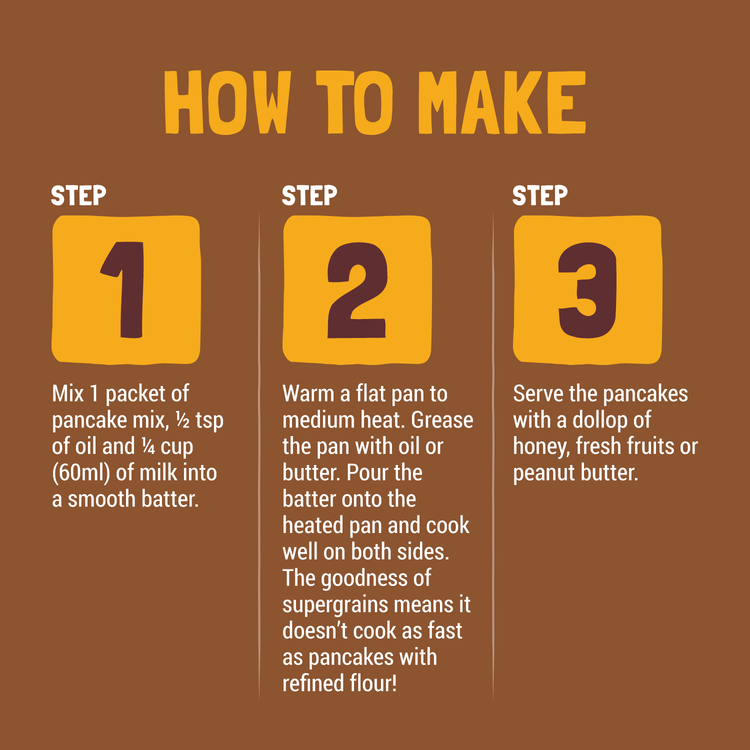 HOW TO MAKE

STEP

1

Mix 1 packet of pancake mix, ½ tsp of oil and ¼ cup (60ml) of milk into a smooth batter.

STEP

2

Warm a flat pan to medium heat. Grease the pan with oil or butter. Pour the batter onto the heated pan and cook well on both sides. The goodness of supergrains means it doesn't cook as fast as pancakes with refined flour!

STEP

3

Serve the pancakes with a dollop of honey, fresh fruits or peanut butter.