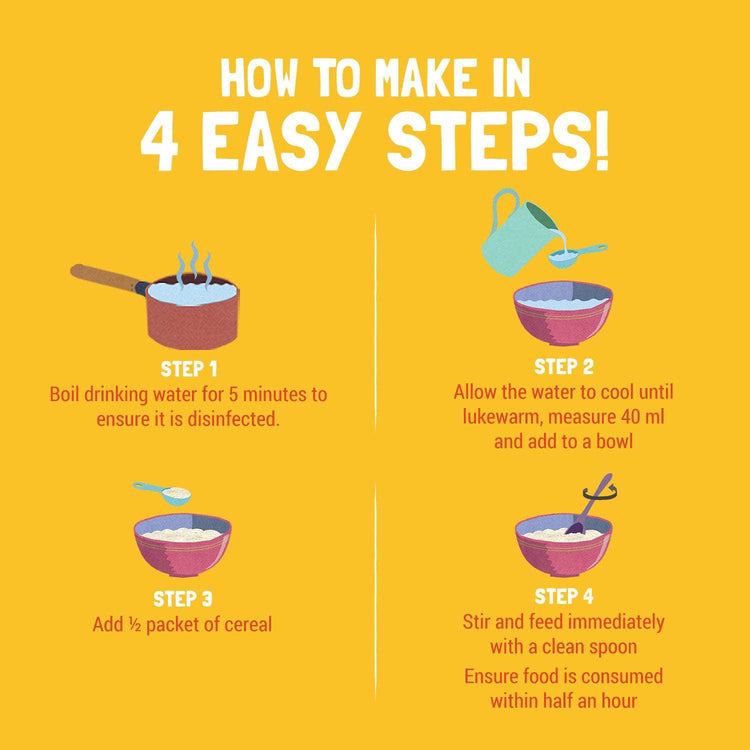 HOW TO MAKE IN
4 EASY STEPS!

STEP 1
Boil drinking water for 5 minutes to ensure it is disinfected.

STEP 2
Allow the water to cool until lukewarm, measure 40 ml and add to a bowl

STEP 3
Add ½ packet of cereal

STEP 4
Stir and feed immediately with a clean spoon

Ensure food is consumed within half an hour