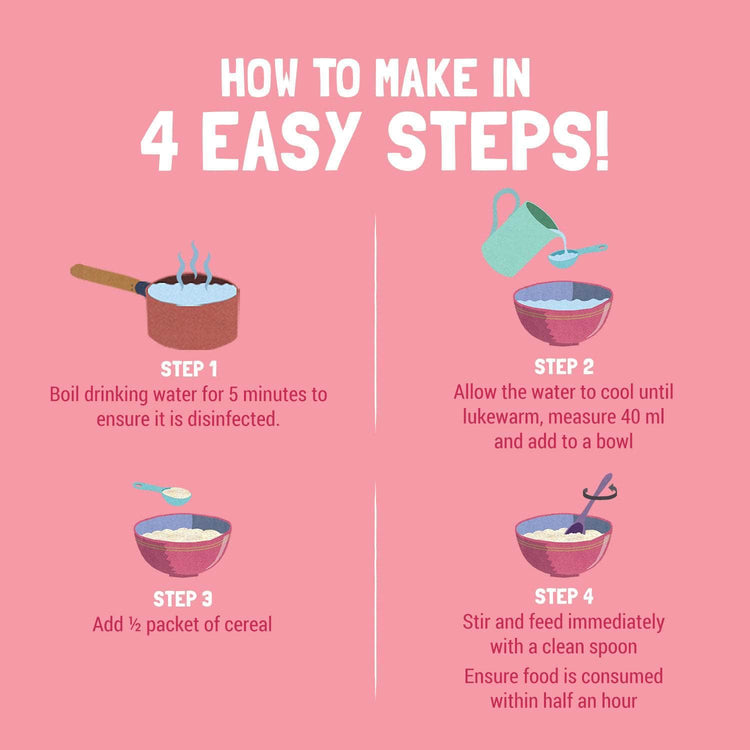 HOW TO MAKE IN
4 EASY STEPS!

STEP 1
Boil drinking water for 5 minutes to ensure it is disinfected.

STEP 2
Allow the water to cool until lukewarm, measure 40 ml and add to a bowl

STEP 3
Add ½ packet of cereal

STEP 4
Stir and feed immediately with a clean spoon

Ensure food is consumed within half an hour