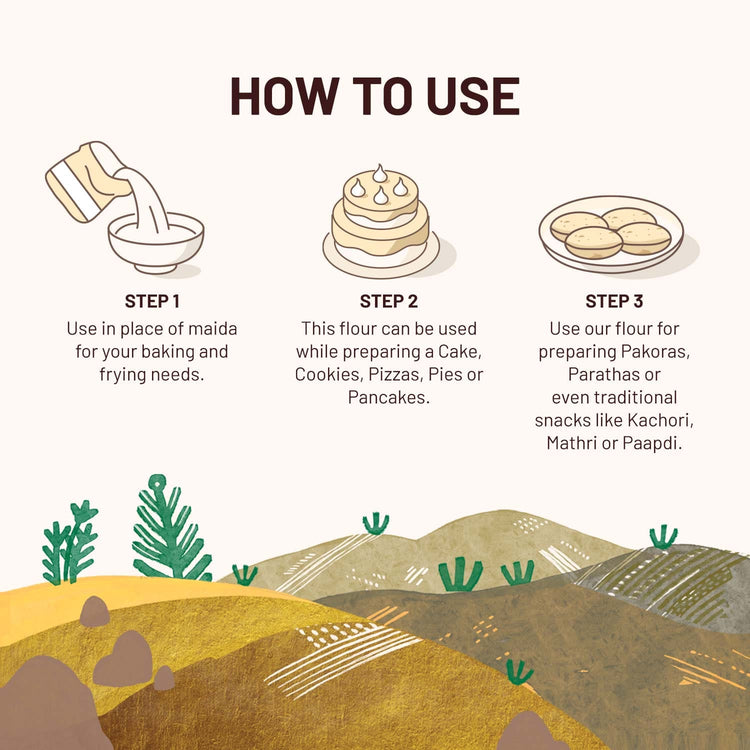 HOW TO USE

STEP 1
Use in place of maida for your baking and frying needs.

STEP 2
This flour can be used while preparing a Cake, Cookies, Pizzas, Pies or Pancakes.

STEP 3
Use our flour for preparing Pakoras, Parathas or even traditional snacks like Kachori, Mathri or Paapdi.