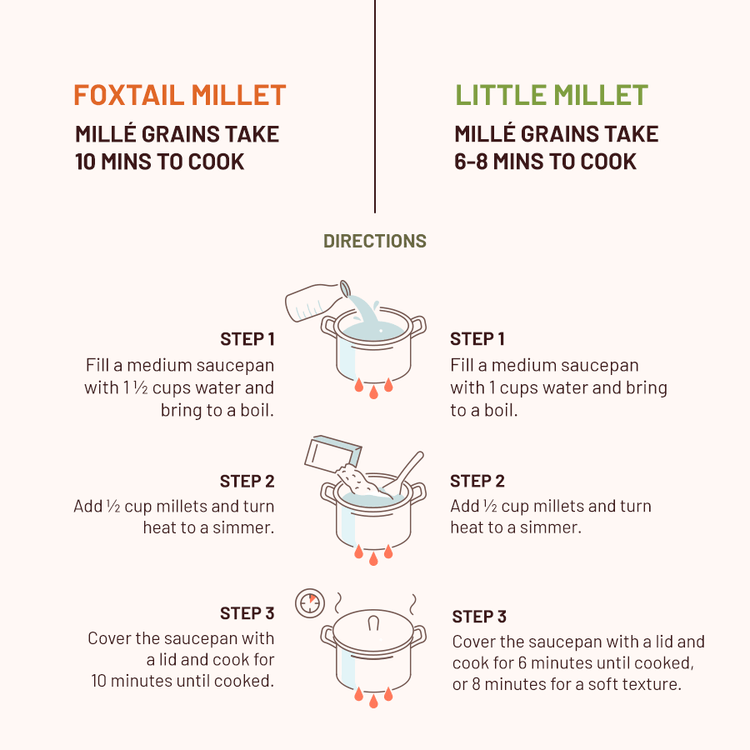 FOXTAIL MILLET
MILLÉ GRAINS TAKE 10 MINS TO COOK

LITTLE MILLET
MILLÉ GRAINS TAKE 6-8 MINS TO COOK

DIRECTIONS

STEP 1
Fill a medium saucepan with 1 ½ cups water and bring to a boil.

STEP 2
Add ½ cup millets and turn heat to a simmer.

STEP 3
Cover the saucepan with a lid and cook for 10 minutes until cooked.

STEP 1
Fill a medium saucepan with 1 cups water and bring to a boil.

STEP 2
Add ½ cup millets and turn heat to a simmer.

STEP 3
Cover the saucepan with a lid and cook for 6 minutes until cooked, or 8 minutes for a soft texture.