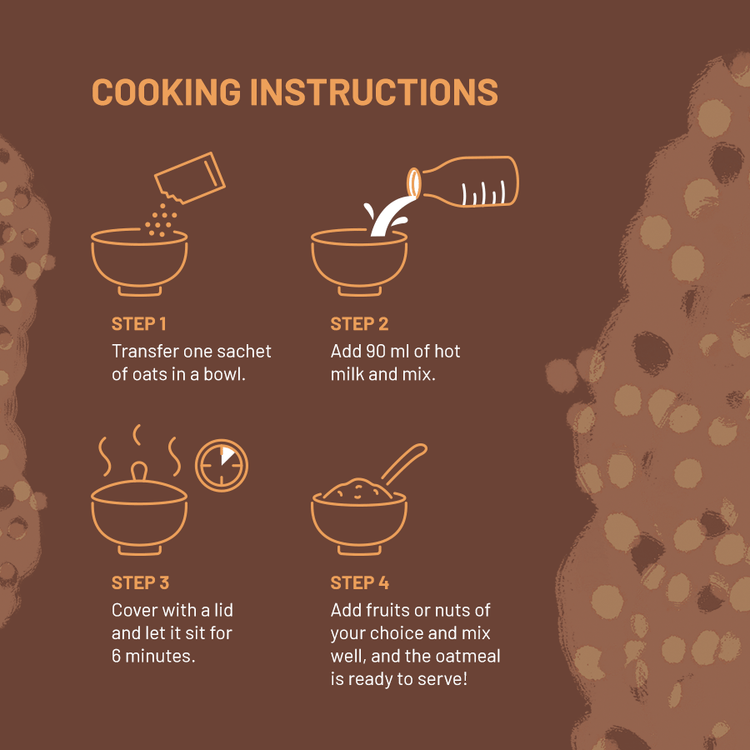 COOKING INSTRUCTIONS

STEP 1
Transfer one sachet of oats in a bowl.

STEP 2
Add 90 ml of hot milk and mix.

STEP 3
Cover with a lid and let it sit for 6 minutes.

STEP 4
Add fruits or nuts of your choice and mix well, and the oatmeal is ready to serve!