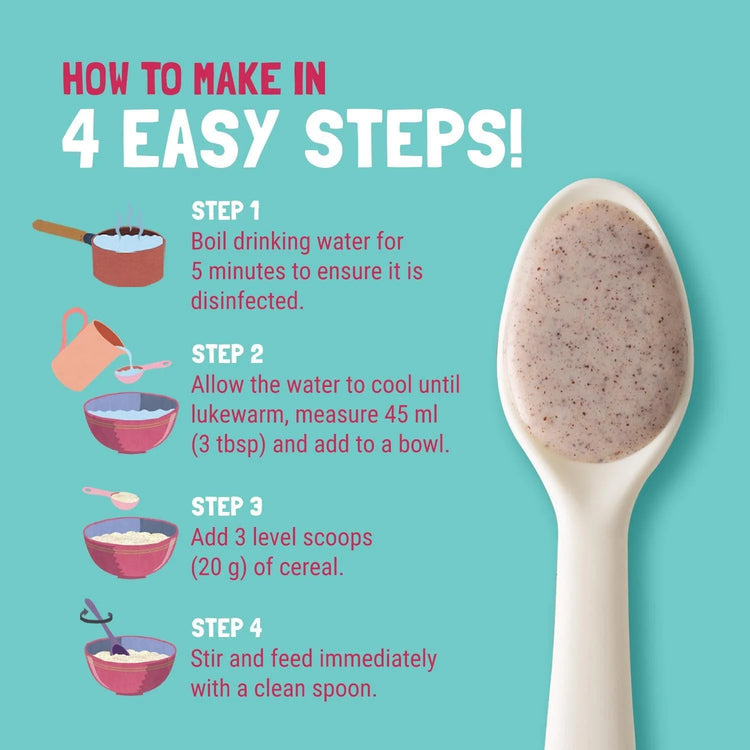 HOW TO MAKE IN
4 EASY STEPS!

STEP 1
Boil drinking water for 5 minutes to ensure it is disinfected.

STEP 2
Allow the water to cool until lukewarm, measure 45 ml (3 tbsp) and add to a bowl.

STEP 3
Add 3 level scoops (20 g) of cereal.

STEP 4
Stir and feed immediately with a clean spoon.