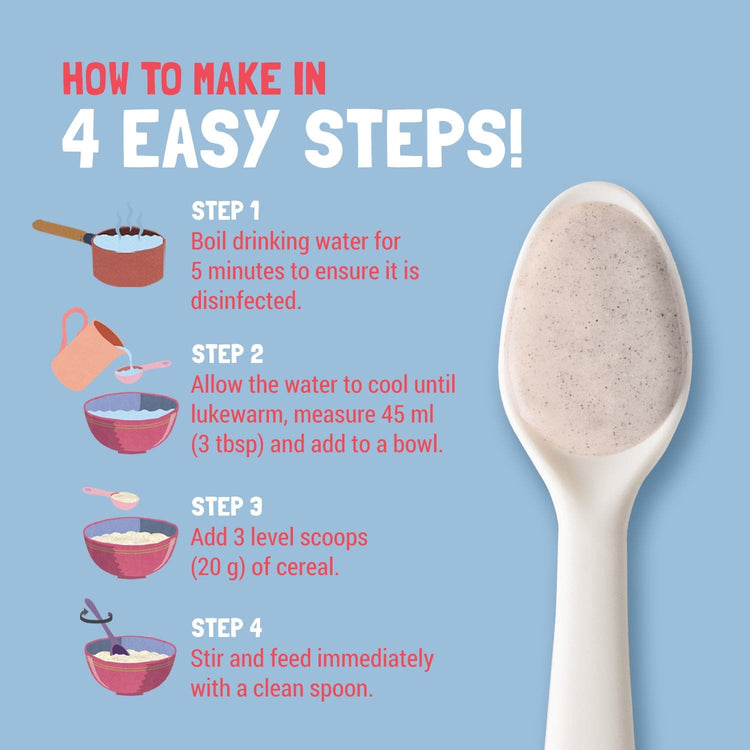 HOW TO MAKE IN
4 EASY STEPS!

STEP 1
Boil drinking water for 5 minutes to ensure it is disinfected.

STEP 2
Allow the water to cool until lukewarm, measure 45 ml (3 tbsp) and add to a bowl.

STEP 3
Add 3 level scoops (20 g) of cereal.

STEP 4
Stir and feed immediately with a clean spoon.