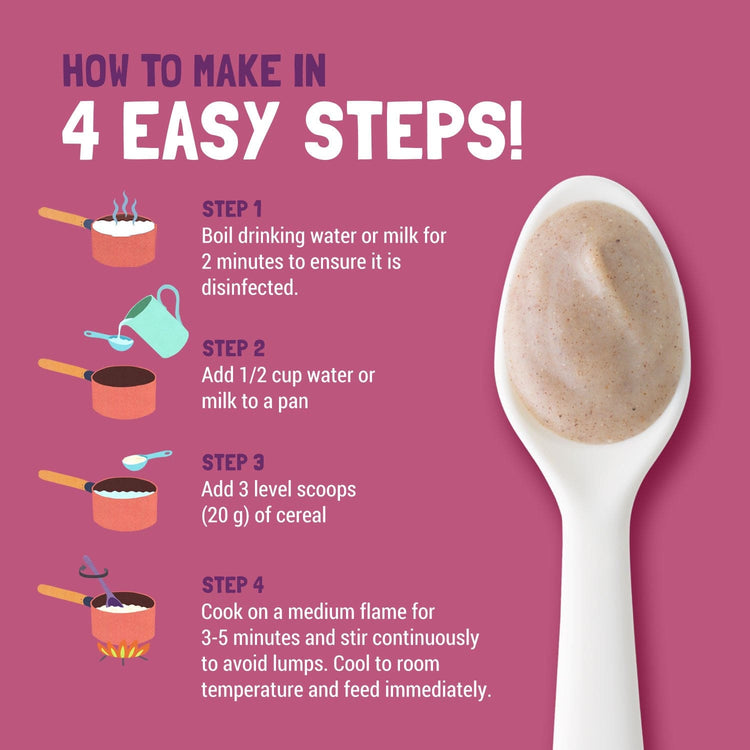 HOW TO MAKE IN
4 EASY STEPS!

STEP 1
Boil drinking water or milk for 2 minutes to ensure it is disinfected.

STEP 2
Add 1/2 cup water or milk to a pan

STEP 3
Add 3 level scoops (20 g) of cereal

STEP 4
Cook on a medium flame for 3-5 minutes and stir continuously to avoid lumps. Cool to room temperature and feed immediately.