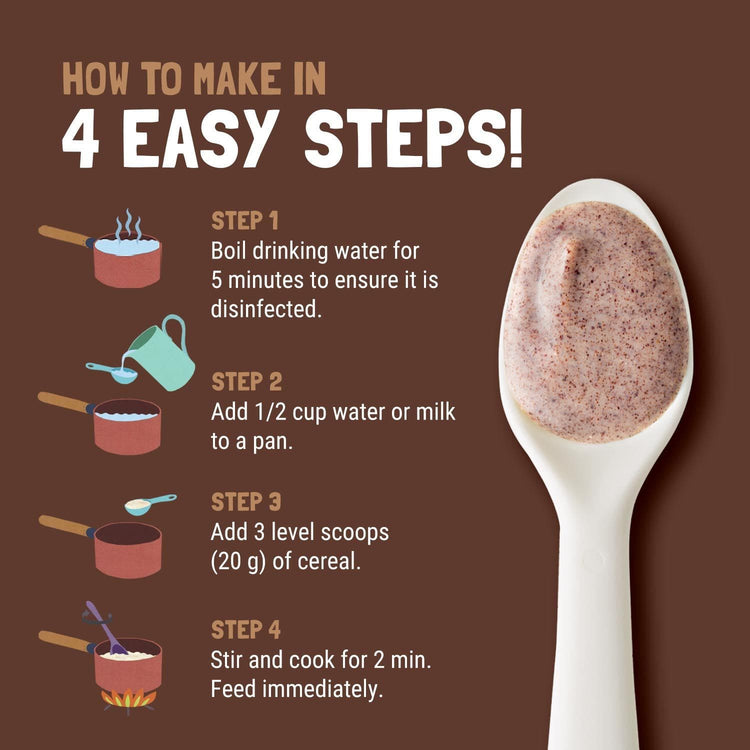 HOW TO MAKE IN
4 EASY STEPS!

STEP 1
Boil drinking water for 5 minutes to ensure it is disinfected.

STEP 2
Add 1/2 cup water or milk to a pan.

STEP 3
Add 3 level scoops (20 g) of cereal.

STEP 4
Stir and cook for 2 min. Feed immediately.