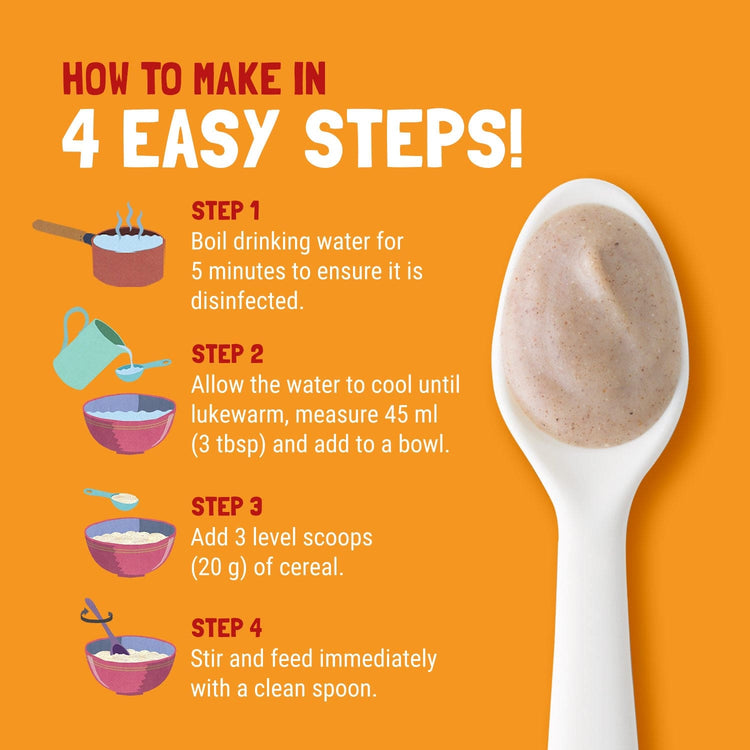 HOW TO MAKE IN
4 EASY STEPS!

STEP 1
Boil drinking water for 5 minutes to ensure it is disinfected.

STEP 2
Allow the water to cool until lukewarm, measure 45 ml (3 tbsp) and add to a bowl.

STEP 3
Add 3 level scoops (20 g) of cereal.

STEP 4
Stir and feed immediately with a clean spoon.