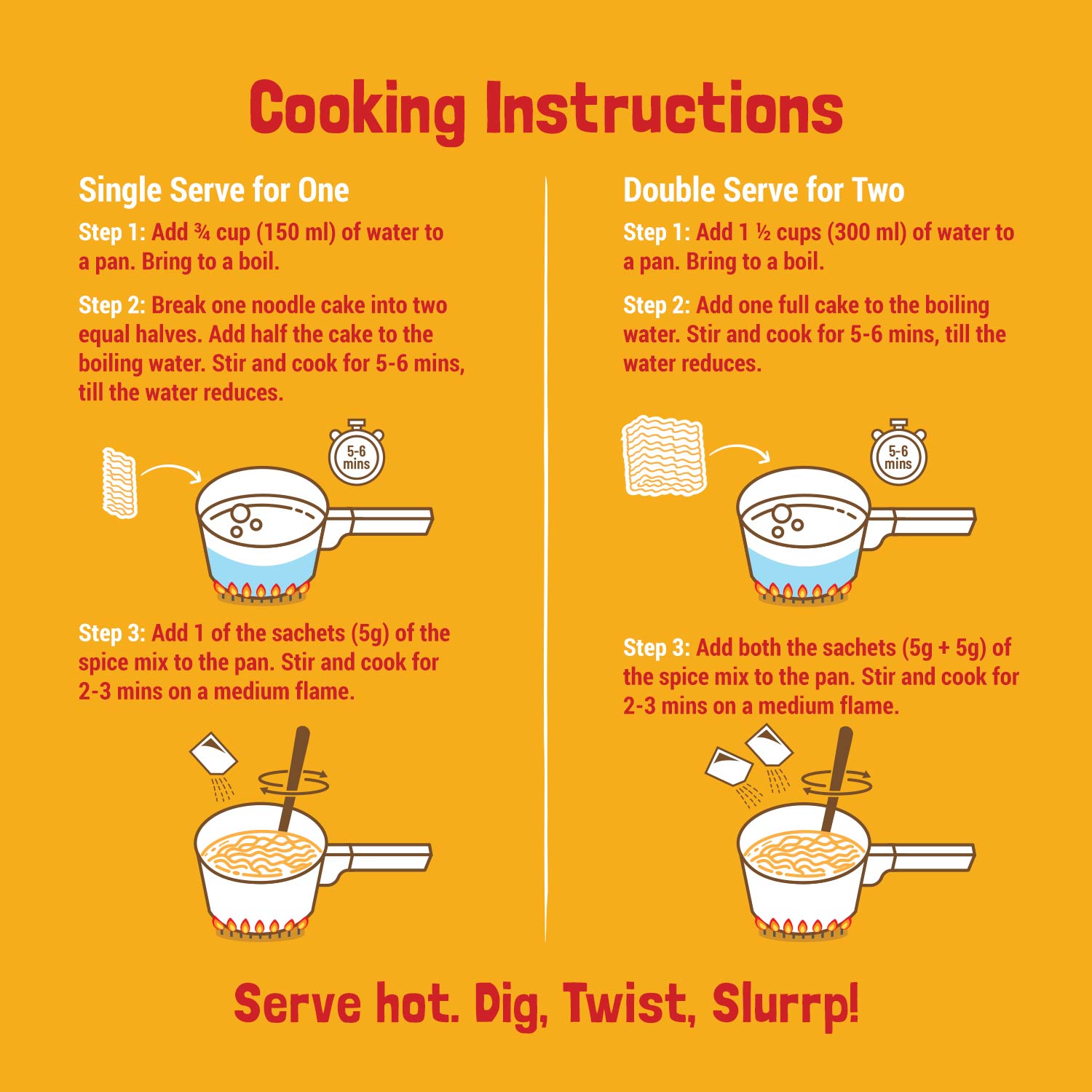 Cooking Instructions

Single Serve for One

Step 1: Add ¾ cup (150 ml) of water to a pan. Bring to a boil.

Step 2: Break one noodle cake into two equal halves. Add half the cake to the boiling water. Stir and cook for 5-6 mins, till the water reduces.

5-6 mins

Step 3: Add 1 of the sachets (5g) of the spice mix to the pan. Stir and cook for 2-3 mins on a medium flame.

Double Serve for Two

Step 1: Add 1 ½ cups (300 ml) of water to a pan. Bring to a boil.

Step 2: Add one full cake to the boiling water. Stir and cook for 5-6 mins, till the water reduces.

5-6 mins

Step 3: Add both the sachets (5g + 5g) of the spice mix to the pan. Stir and cook for 2-3 mins on a medium flame.

Serve hot. Dig, Twist, Slurrp!