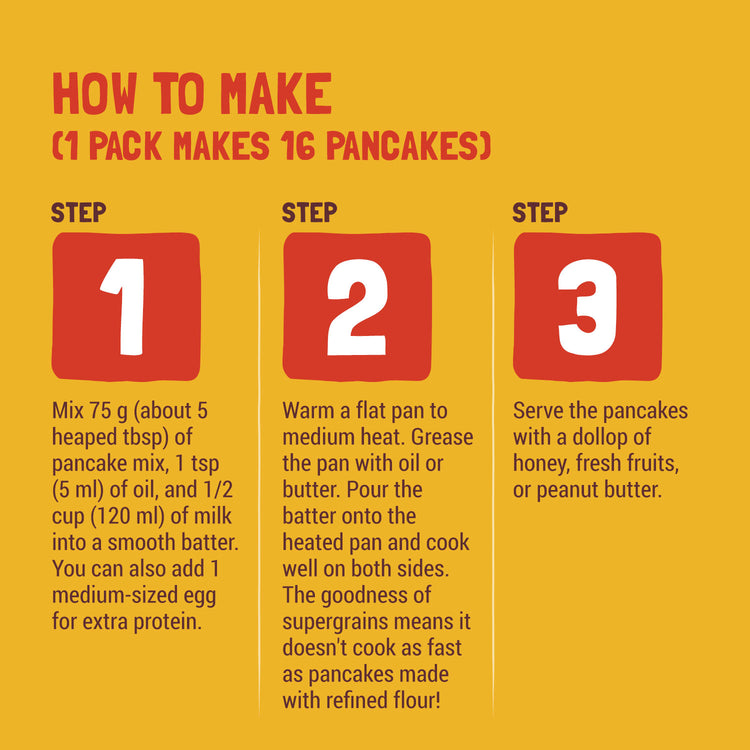 HOW TO MAKE
(1 PACK MAKES 16 PANCAKES)

STEP
1
Mix 75 g (about 5 heaped tbsp) of pancake mix, 1 tsp (5 ml) of oil, and 1/2 cup (120 ml) of milk into a smooth batter. You can also add 1 medium-sized egg for extra protein.

STEP
2
Warm a flat pan to medium heat. Grease the pan with oil or butter. Pour the batter onto the heated pan and cook well on both sides. The goodness of supergrains means it doesn't cook as fast as pancakes made with refined flour!

STEP
3
Serve the pancakes with a dollop of honey, fresh fruits, or peanut butter.