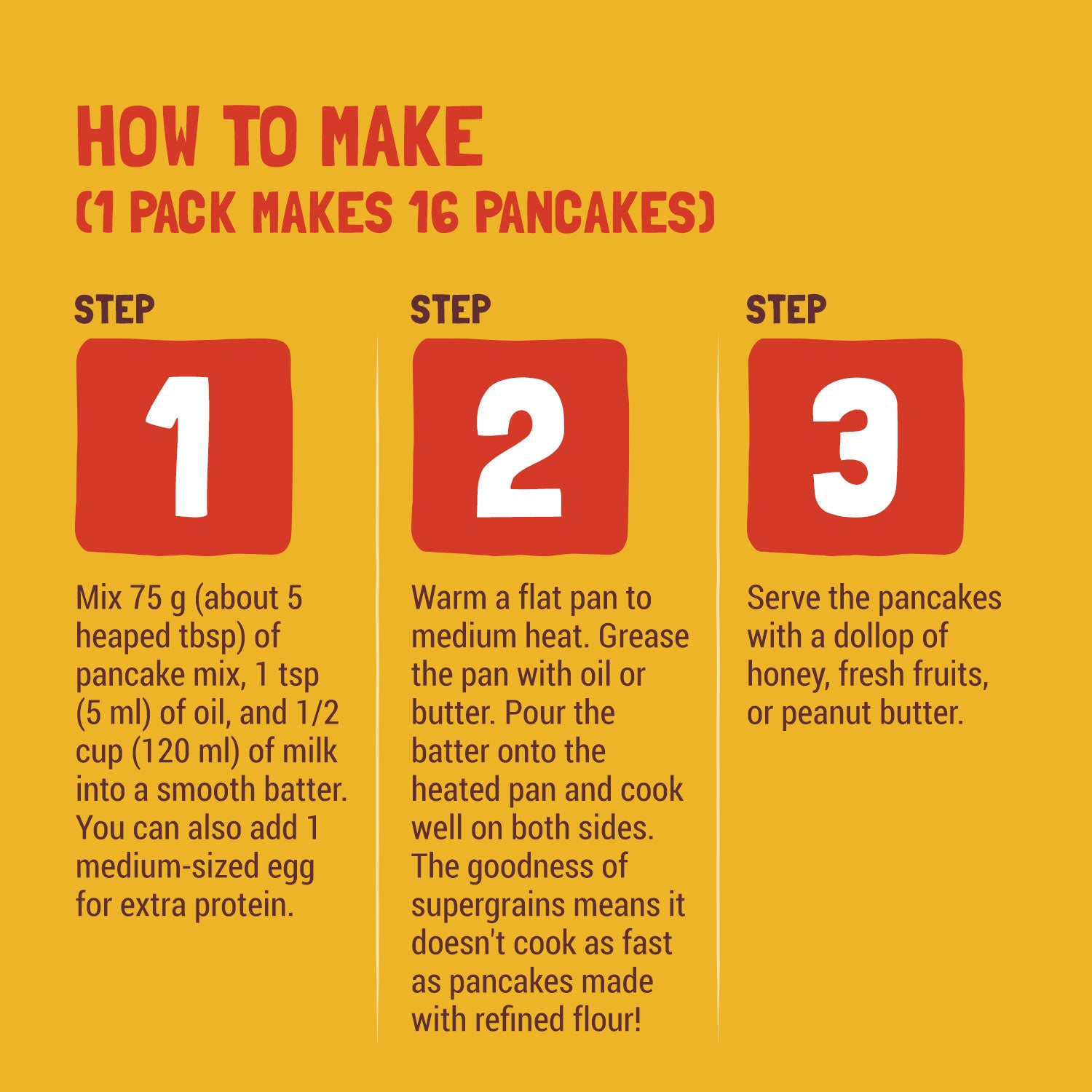 HOW TO MAKE
(1 PACK MAKES 16 PANCAKES)

STEP
1
Mix 75 g (about 5 heaped tbsp) of pancake mix, 1 tsp (5 ml) of oil, and 1/2 cup (120 ml) of milk into a smooth batter. You can also add 1 medium-sized egg for extra protein.

STEP
2
Warm a flat pan to medium heat. Grease the pan with oil or butter. Pour the batter onto the heated pan and cook well on both sides. The goodness of supergrains means it doesn't cook as fast as pancakes made with refined flour!

STEP
3
Serve the pancakes with a dollop of honey, fresh fruits, or peanut butter.