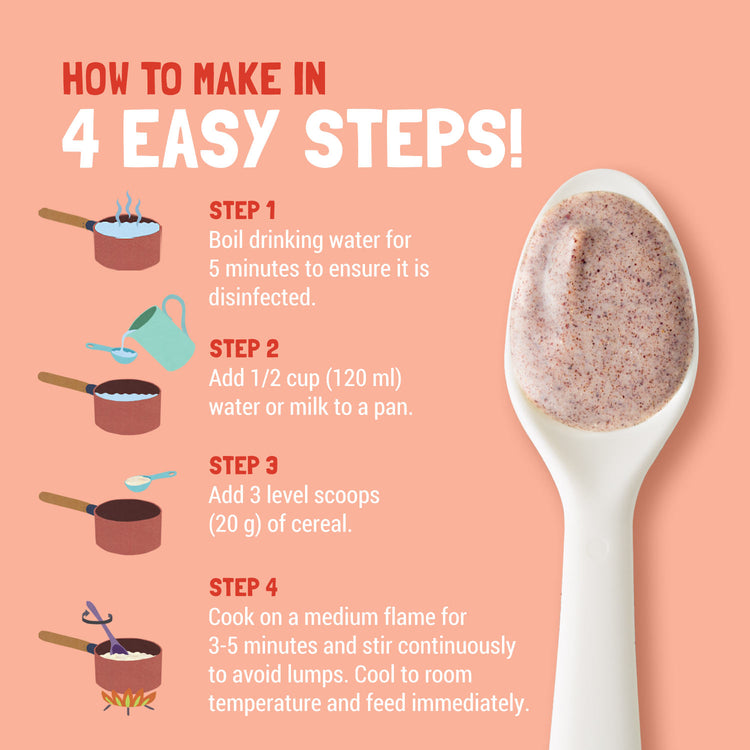 HOW TO MAKE IN
4 EASY STEPS!

STEP 1
Boil drinking water for 5 minutes to ensure it is disinfected.

STEP 2
Add 1/2 cup (120 ml) water or milk to a pan.

STEP 3
Add 3 level scoops (20 g) of cereal.

STEP 4
Cook on a medium flame for 3-5 minutes and stir continuously to avoid lumps. Cool to room temperature and feed immediately.