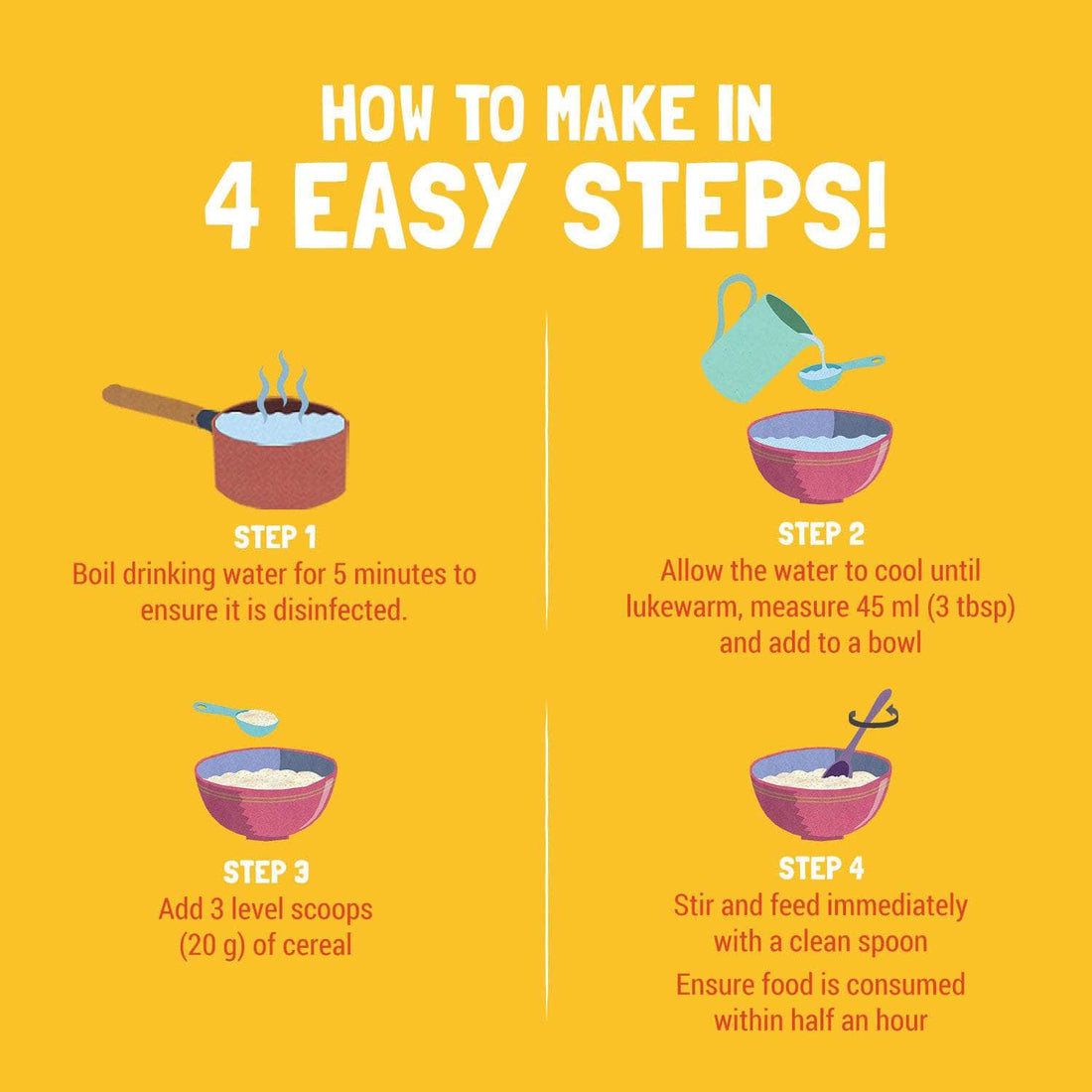 HOW TO MAKE IN
4 EASY STEPS!

STEP 1
Boil drinking water for 5 minutes to ensure it is disinfected.

STEP 2
Allow the water to cool until lukewarm, measure 45 ml (3 tbsp) and add to a bowl

STEP 3
Add 3 level scoops (20 g) of cereal

STEP 4
Stir and feed immediately with a clean spoon

Ensure food is consumed within half an hour