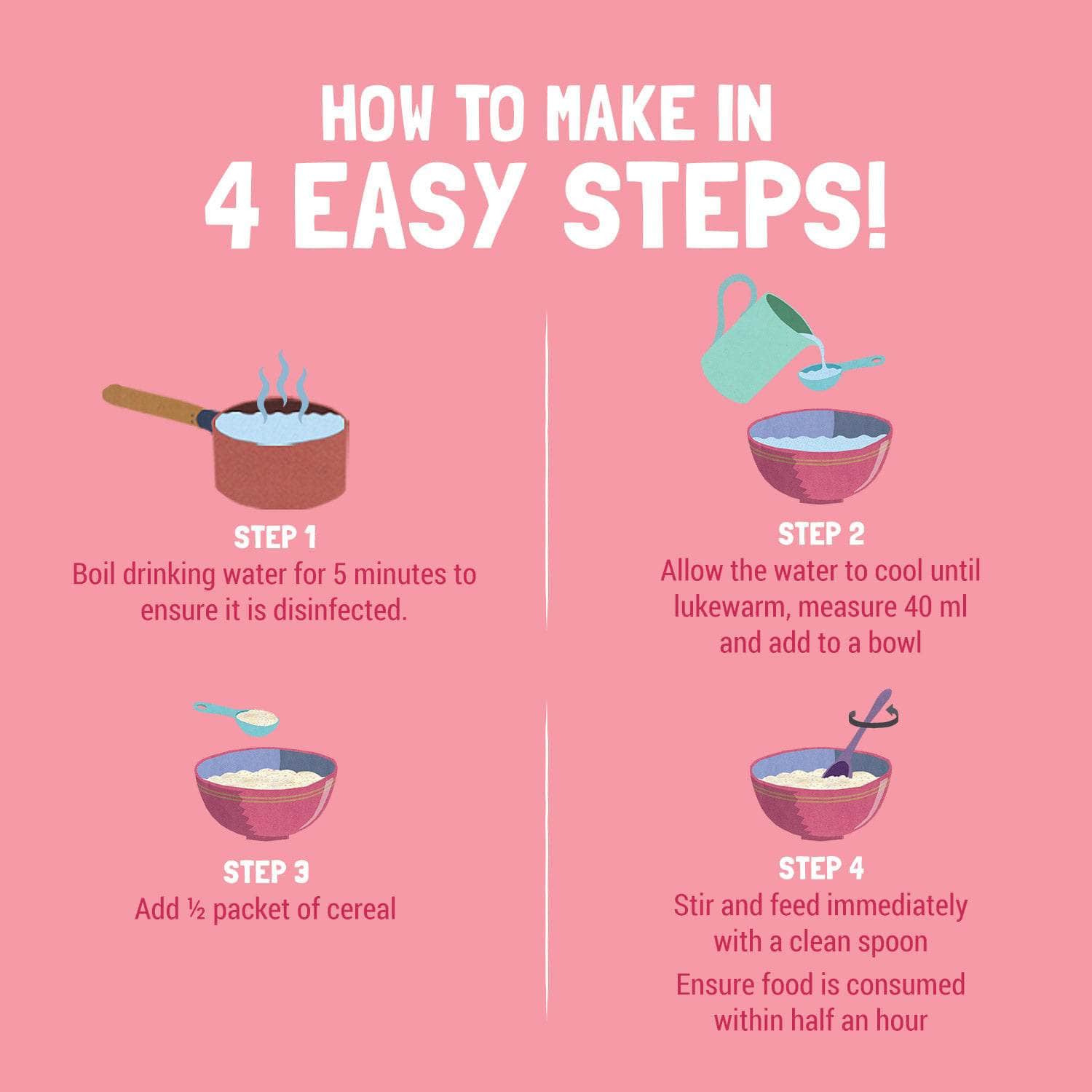 HOW TO MAKE IN
4 EASY STEPS!

STEP 1
Boil drinking water for 5 minutes to ensure it is disinfected.

STEP 2
Allow the water to cool until lukewarm, measure 40 ml and add to a bowl

STEP 3
Add ½ packet of cereal

STEP 4
Stir and feed immediately with a clean spoon

Ensure food is consumed within half an hour