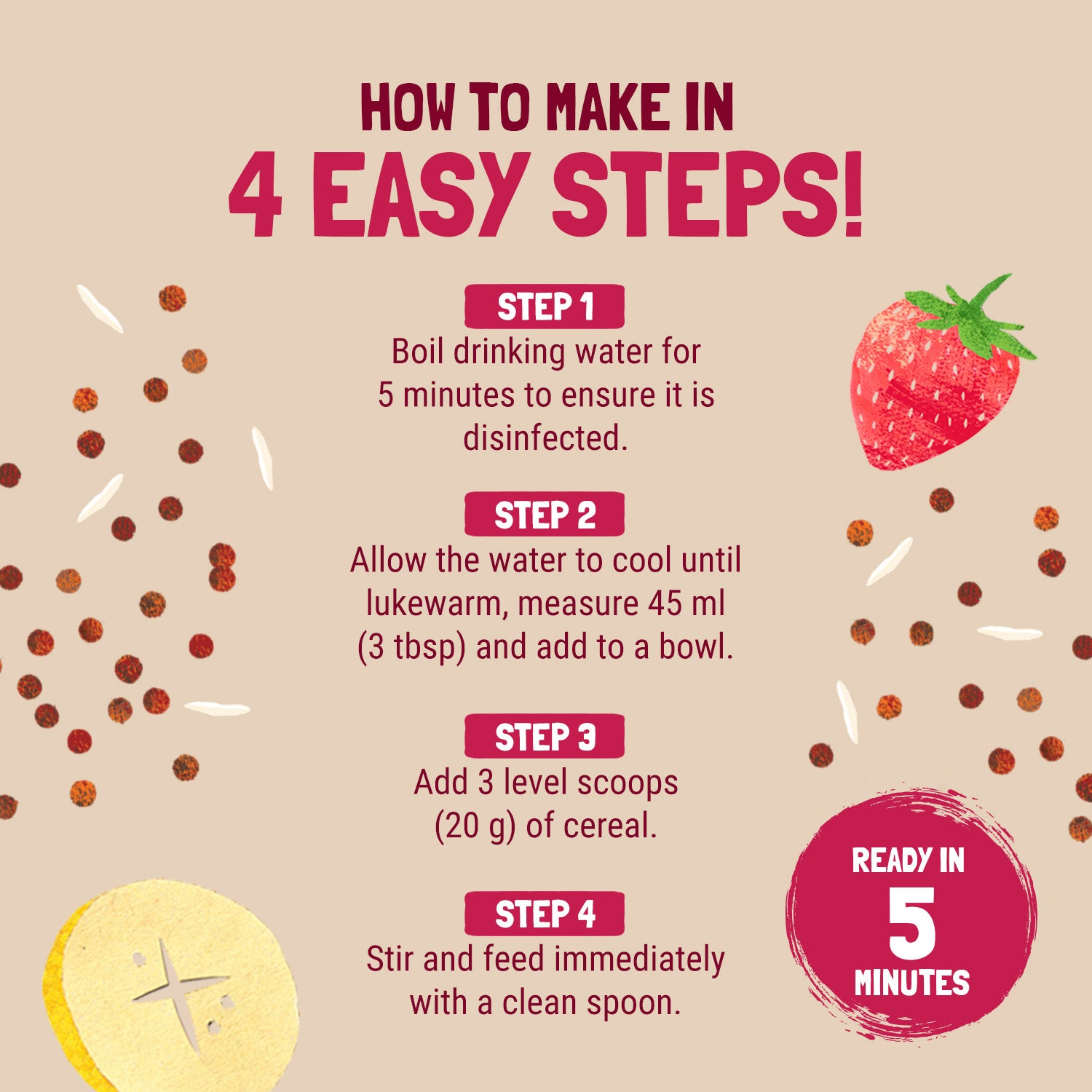 HOW TO MAKE IN
4 EASY STEPS!

STEP 1
Boil drinking water for 5 minutes to ensure it is disinfected.

STEP 2
Allow the water to cool until lukewarm, measure 45 ml (3 tbsp) and add to a bowl.

STEP 3
Add 3 level scoops (20 g) of cereal.

STEP 4
Stir and feed immediately with a clean spoon.

READY IN
5
MINUTES