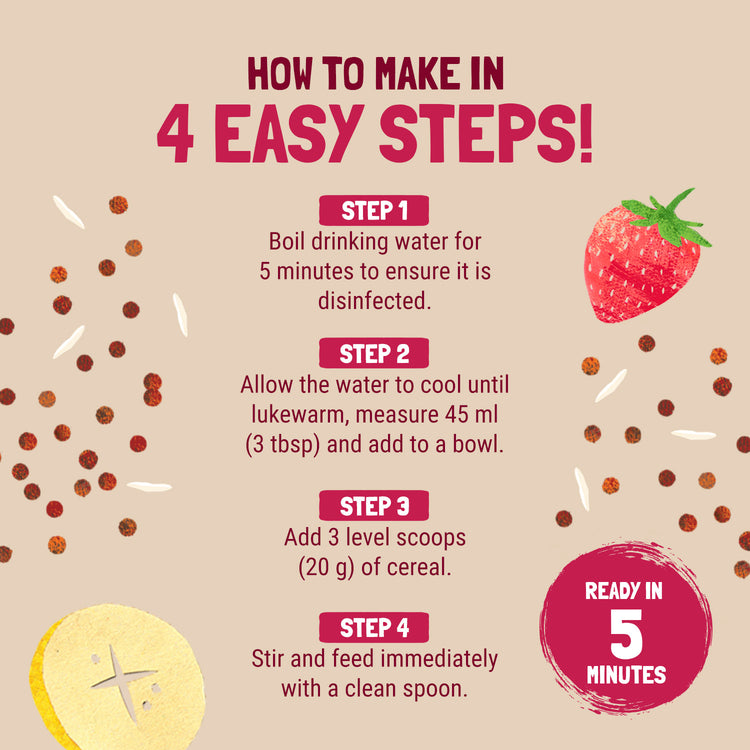 HOW TO MAKE IN
4 EASY STEPS!

STEP 1
Boil drinking water for 5 minutes to ensure it is disinfected.

STEP 2
Allow the water to cool until lukewarm, measure 45 ml (3 tbsp) and add to a bowl.

STEP 3
Add 3 level scoops (20 g) of cereal.

STEP 4
Stir and feed immediately with a clean spoon.

READY IN
5
MINUTES